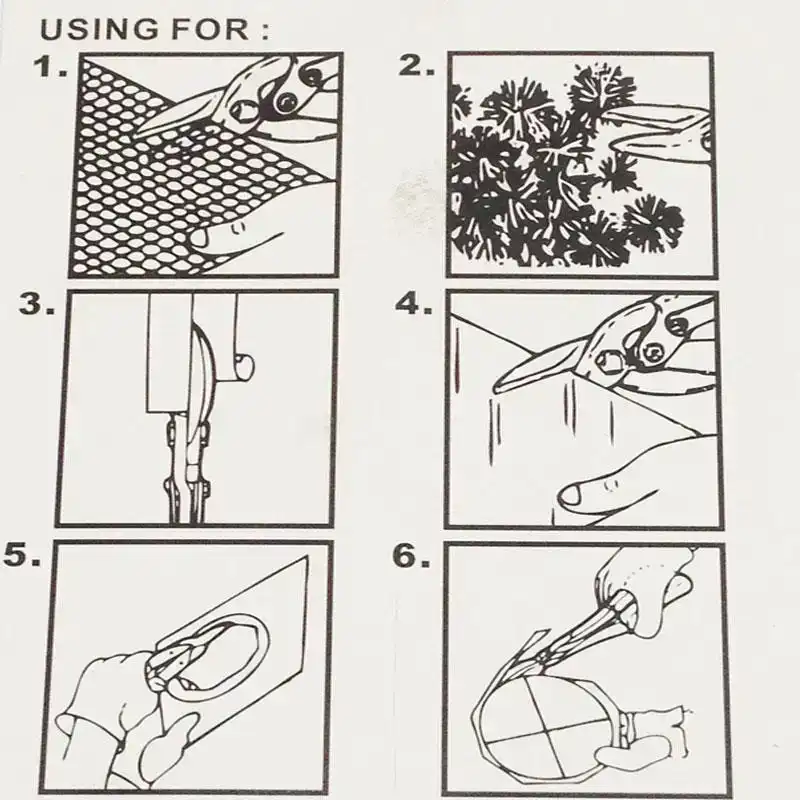 USING FOR :

1.

2.

3.

4.

5.

6.